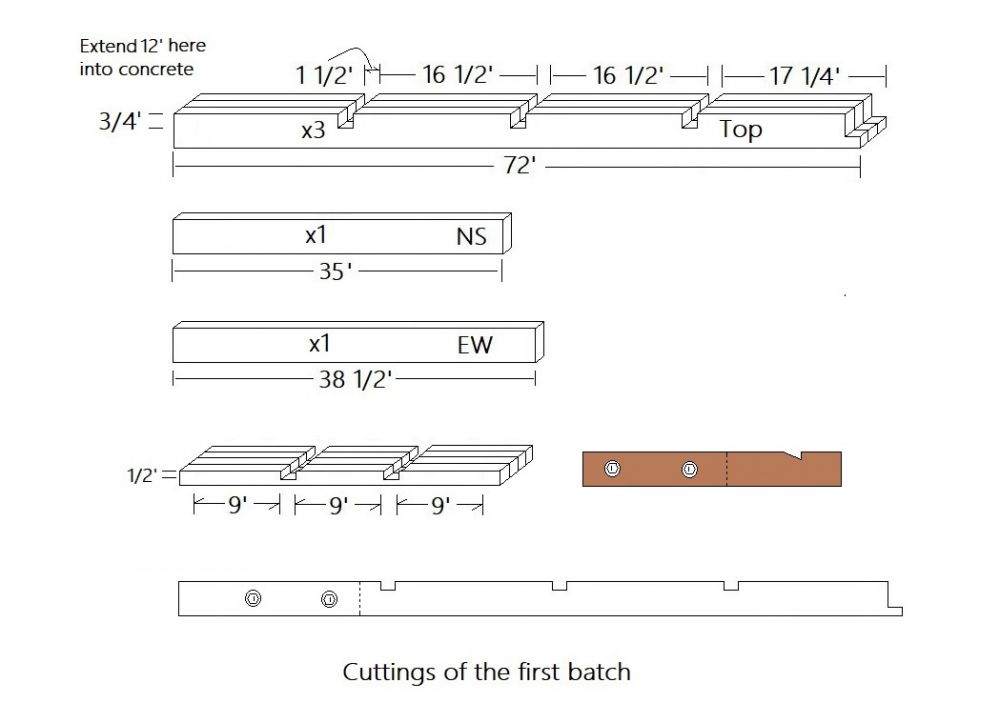 Extend 12' here into concrete

1 1/2'

16 1/2'

16 1/2'

17 1/4'

3/4'

x3

Top

72'

x1

NS

35'

x1

EW

38 1/2'

1/2'

9'

9'

9'

Cuttings of the first batch