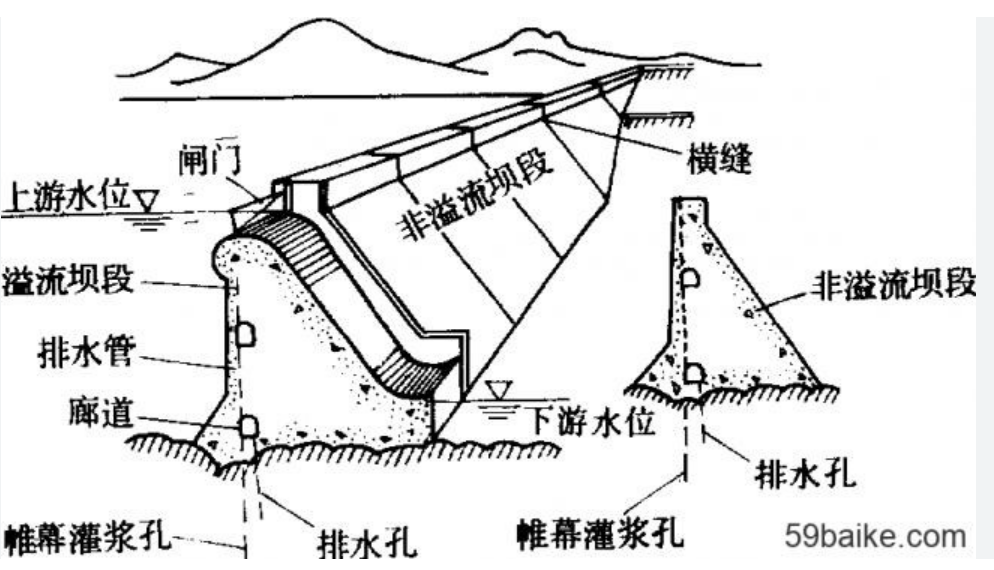 闸门
横缝
上游水位
非溢流坝段
溢流坝段
非溢流坝段
排水管
廊道
下游水位
排水孔
帷幕灌浆孔
排水孔
帷幕灌浆孔
59baike.com