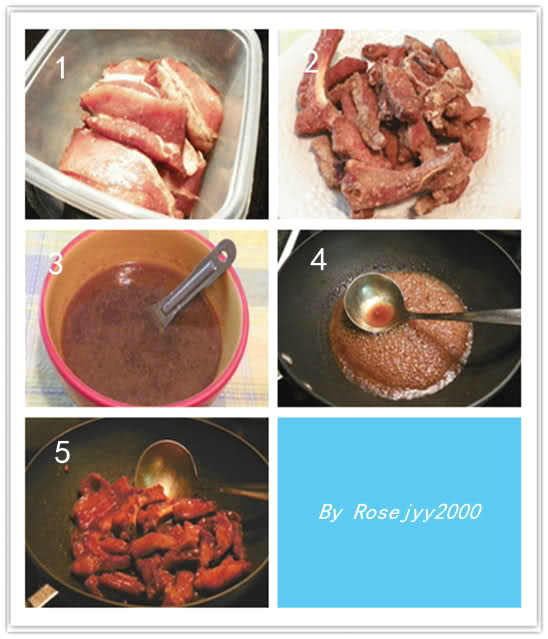 1

2

3

4

5

By Rosejyy2000