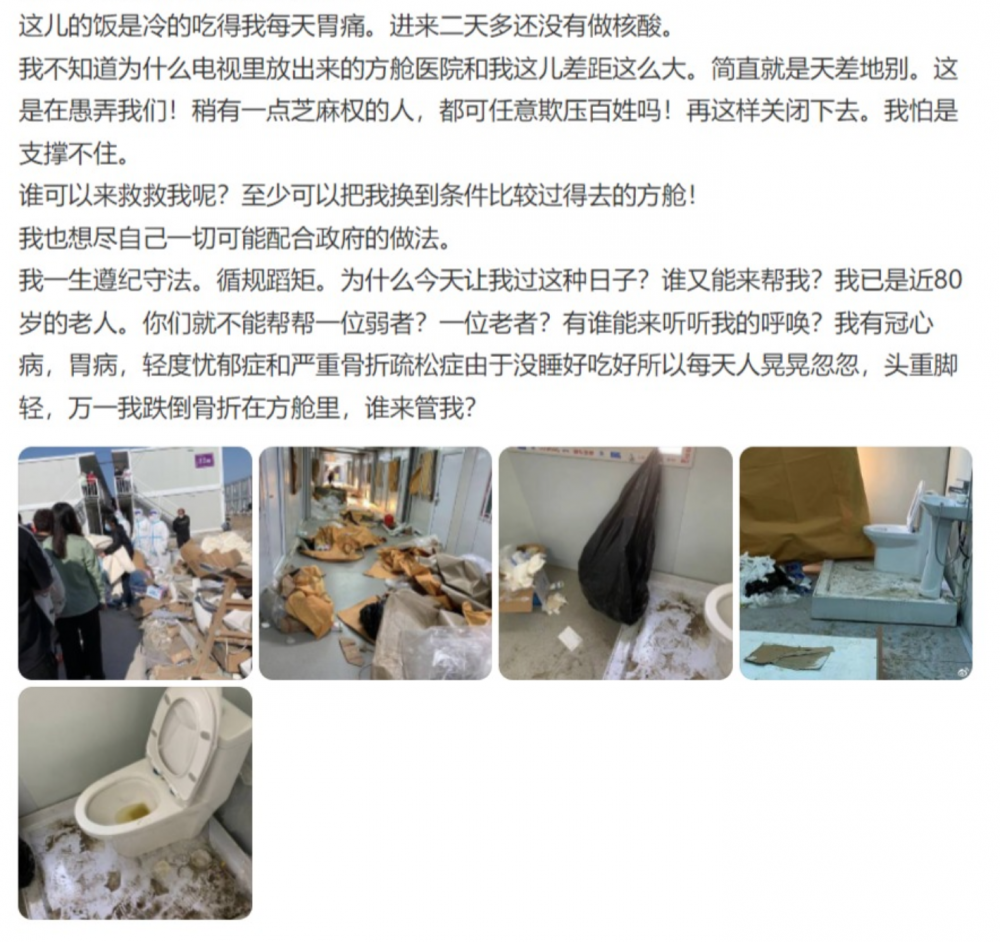 这儿的饭是冷的吃得我每天胃痛。进来二天多还没有做核酸。
我不知道为什么电视里放出来的方舱医院和我这儿差距这么大。简直就是天差地别。这是在愚弄我们！稍有一点芝麻权的人，都可任意欺压百姓吗！再这样关闭下去。我怕是支撑不住。
谁可以来救救我呢？至少可以把我换到条件比较过得去的方舱！
我也想尽自己一切可能配合政府的做法。
我一生遵纪守法。循规蹈矩。为什么今天让我过这种日子？谁又能来帮我？我已是近80岁的老人。你们就不能帮帮一位弱者？一位老者？有谁能来听听我的呼唤？我有冠心病，胃病，轻度忧郁症和严重骨折疏松症由于没睡好吃好所以每天人晃晃忽忽，头重脚轻，万一我跌倒骨折在方舱里，谁来管我？