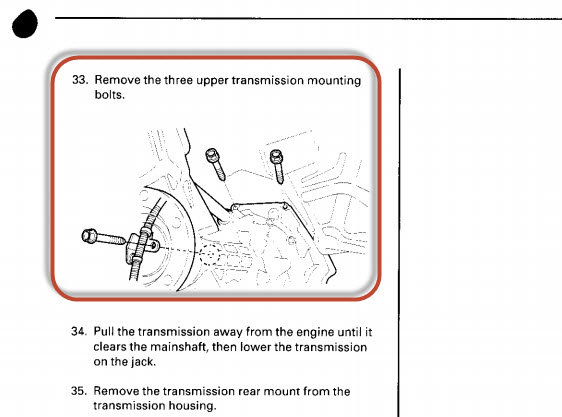 33. Remove the three upper transmission mounting bolts.

34. Pull the transmission away from the engine until it clears the mainshaft, then lower the transmission on the jack.

35. Remove the transmission rear mount from the transmission housing.