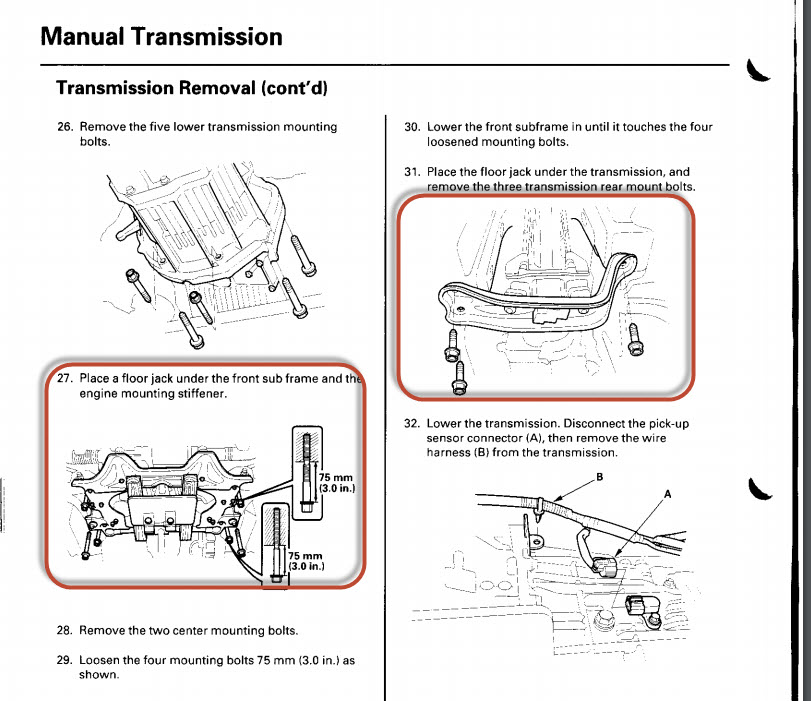 Manual Transmission

Transmission Removal (cont'd)

26. Remove the five lower transmission mounting bolts.

27. Place a floor jack under the front sub frame and the engine mounting stiffener.

75 mm (3.0 in.)

75 mm (3.0 in.)

28. Remove the two center mounting bolts.

29. Loosen the four mounting bolts 75 mm (3.0 in.) as shown.

30. Lower the front subframe in until it touches the four loosened mounting bolts.

31. Place the floor jack under the transmission, and remove the three transmission rear mount bolts.

32. Lower the transmission. Disconnect the pick-up sensor connector (A), then remove the wire harness (B) from the transmission.

B

A