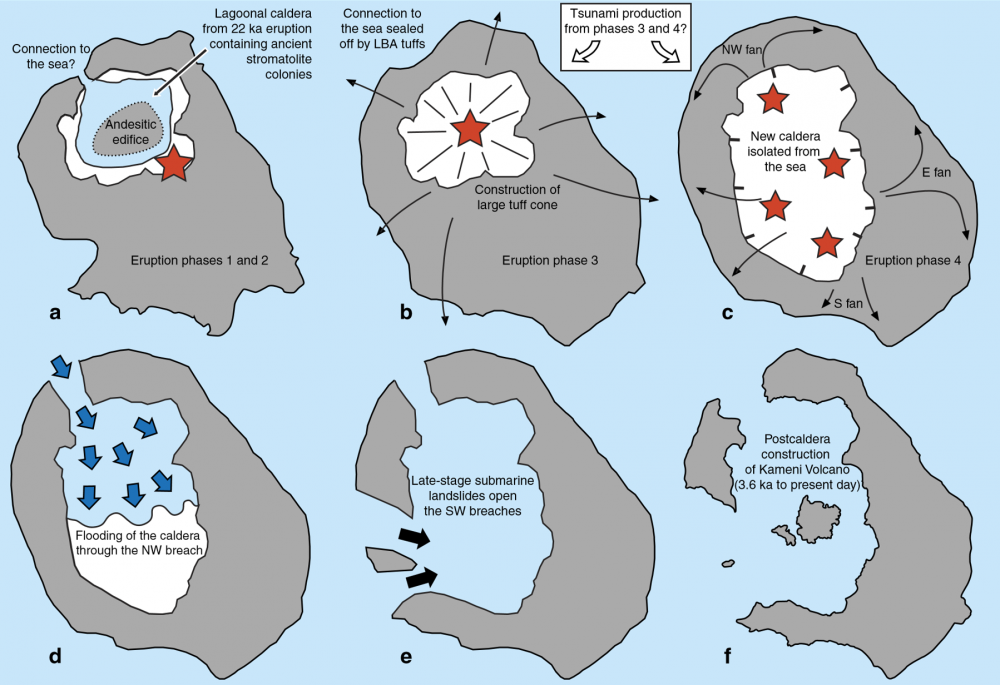 Connection to the sea?

Lagoonal caldera from 22 ka eruption containing ancient stromatolite colonies

Andesitic edifice

Eruption phases 1 and 2

a

Connection to the sea sealed off by LBA tuffs

Construction of large tuff cone

Eruption phase 3

b

Tsunami production from phases 3 and 4?

NW fan

New caldera isolated from the sea

E fan

Eruption phase 4

S fan

c

Flooding of the caldera through the NW breach

d

Late-stage submarine landslides open the SW breaches

e

Postcaldera construction of Kameni Volcano (3.6 ka to present day)

f