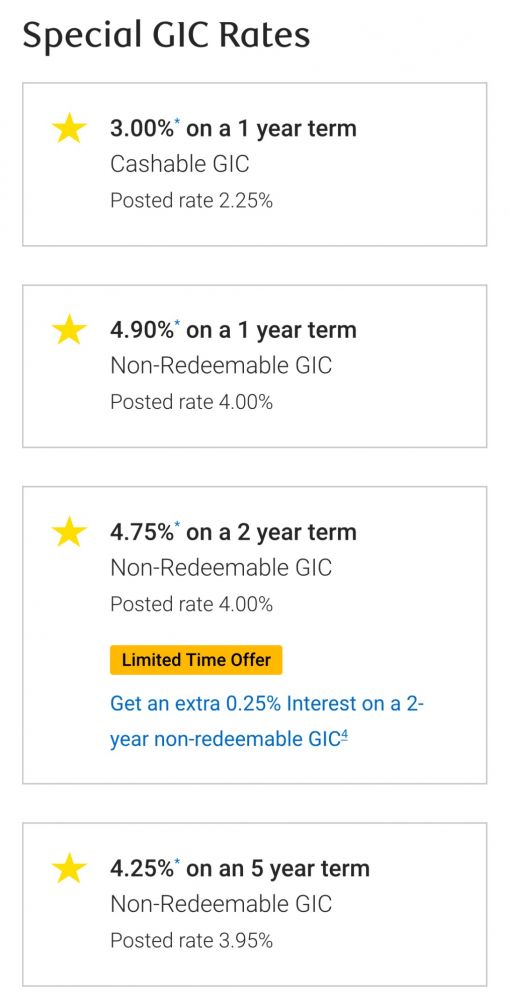 Special GIC Rates

3.00%* on a 1 year term
Cashable GIC
Posted rate 2.25%

4.90%* on a 1 year term
Non-Redeemable GIC
Posted rate 4.00%

4.75%* on a 2 year term
Non-Redeemable GIC
Posted rate 4.00%

Limited Time Offer

Get an extra 0.25% Interest on a 2-year non-redeemable GIC$^4$

4.25%* on an 5 year term
Non-Redeemable GIC
Posted rate 3.95%