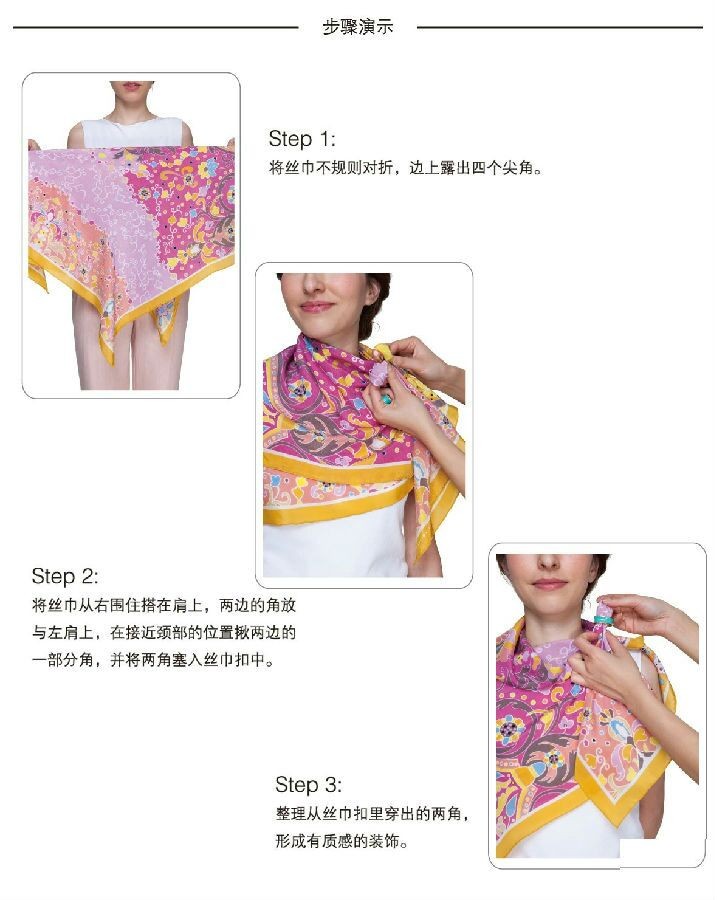 步骤演示

Step 1:
将丝巾不规则对折，边上露出四个尖角。

Step 2:
将丝巾从右围住搭在肩上，两边的角放与左肩上，在接近颈部的位置揪两边的一部分角，并将两角塞入丝巾扣中。

Step 3:
整理从丝巾扣里穿出的两角，形成有质感的装饰。