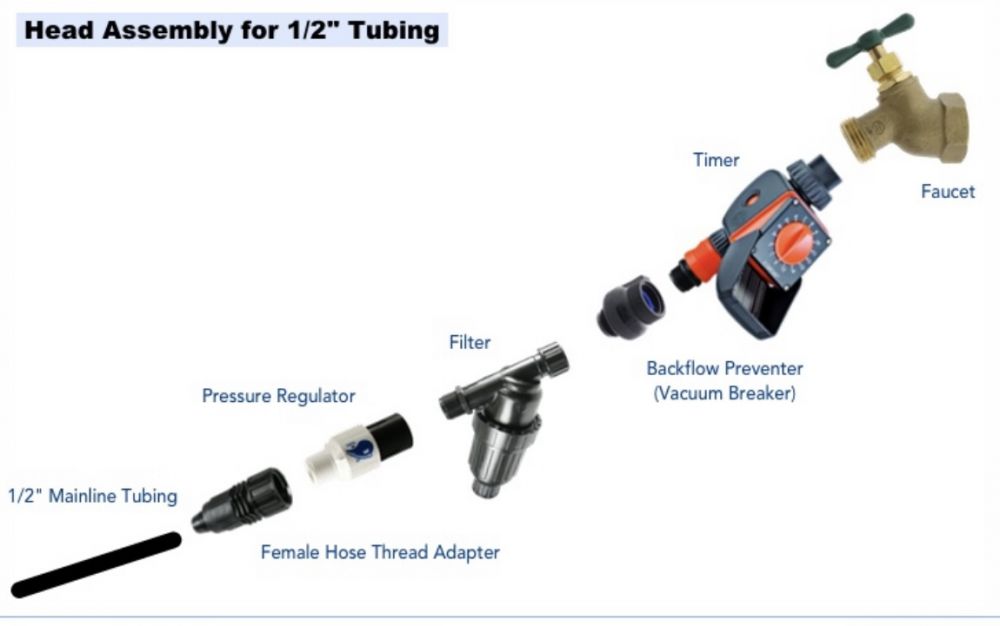 Head Assembly for 1/2" Tubing

Timer

Faucet

Filter

Backflow Preventer (Vacuum Breaker)

Pressure Regulator

1/2" Mainline Tubing

Female Hose Thread Adapter