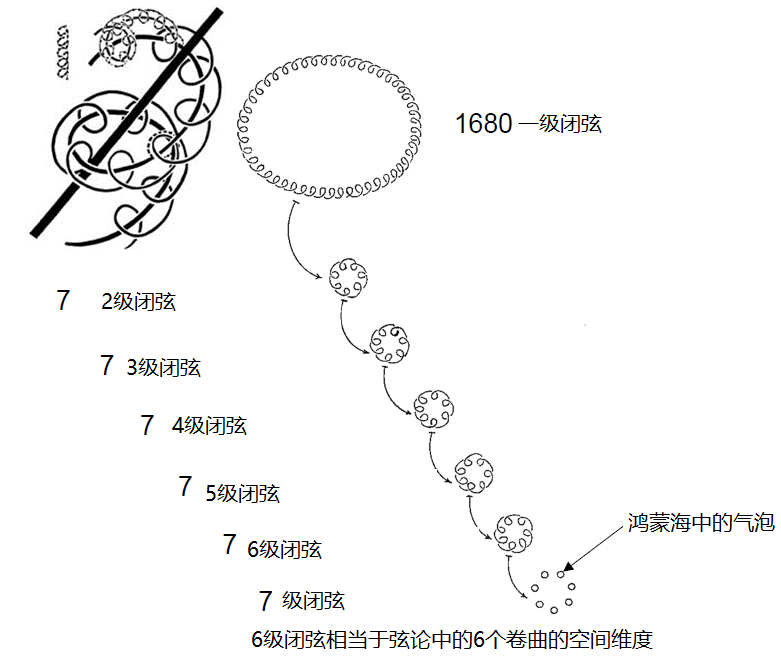 1680 一级闭弦

7 2级闭弦

7 3级闭弦

7 4级闭弦

7 5级闭弦

7 6级闭弦

7 级闭弦

鸿蒙海中的气泡

6级闭弦相当于弦论中的6个卷曲的空间维度