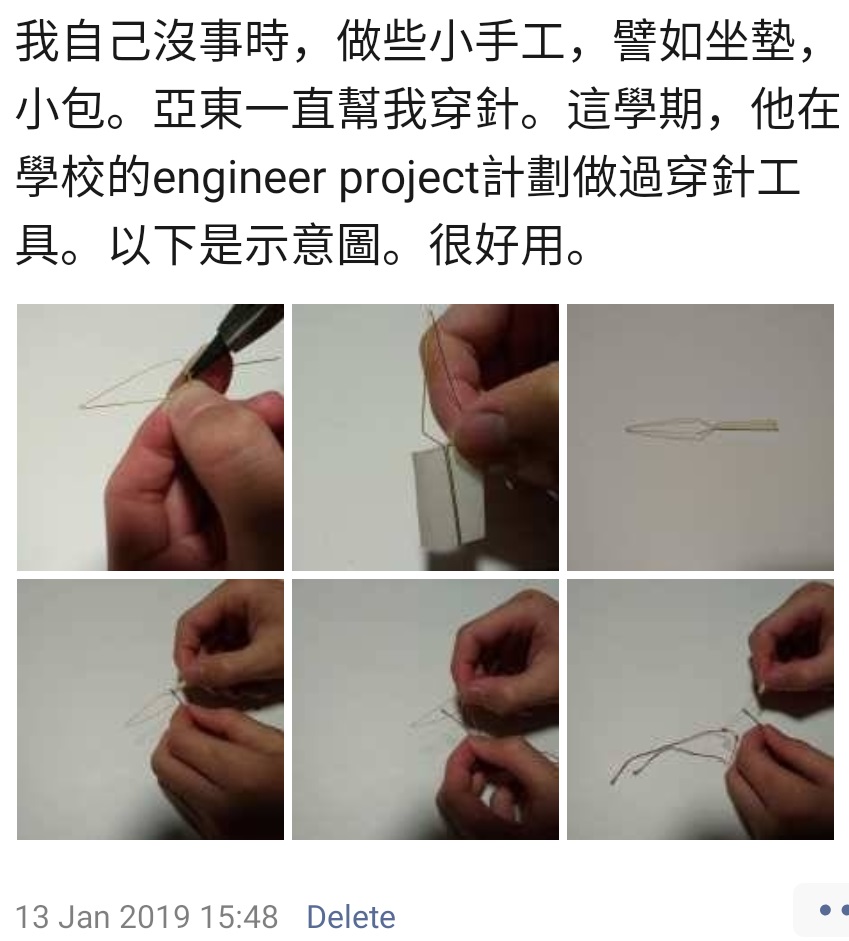 我自己沒事時，做些小手工，譬如坐墊，小包。亞東一直幫我穿針。這學期，他在學校的engineer project計劃做過穿針工具。以下是示意圖。很好用。

13 Jan 2019 15:48 Delete