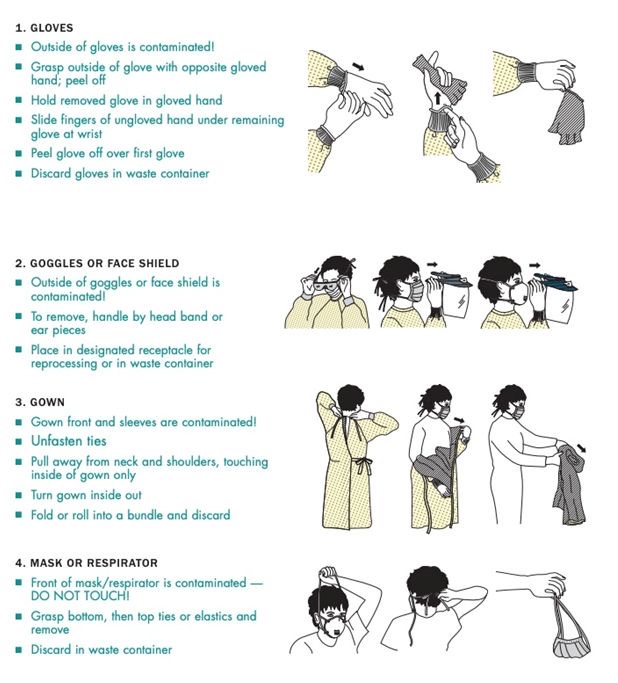 1. GLOVES

■ Outside of gloves is contaminated!
■ Grasp outside of glove with opposite gloved hand; peel off
■ Hold removed glove in gloved hand
■ Slide fingers of ungloved hand under remaining glove at wrist
■ Peel glove off over first glove
■ Discard gloves in waste container

2. GOGGLES OR FACE SHIELD

■ Outside of goggles or face shield is contaminated!
■ To remove, handle by head band or ear pieces
■ Place in designated receptacle for reprocessing or in waste container

3. GOWN

■ Gown front and sleeves are contaminated!
■ Unfasten ties
■ Pull away from neck and shoulders, touching inside of gown only
■ Turn gown inside out
■ Fold or roll into a bundle and discard

4. MASK OR RESPIRATOR

■ Front of mask/respirator is contaminated — DO NOT TOUCH!
■ Grasp bottom, then top ties or elastics and remove
■ Discard in waste container